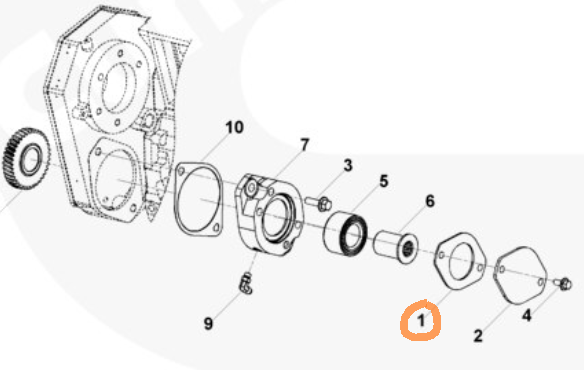 10
7
3
5
6
9
1
2
4